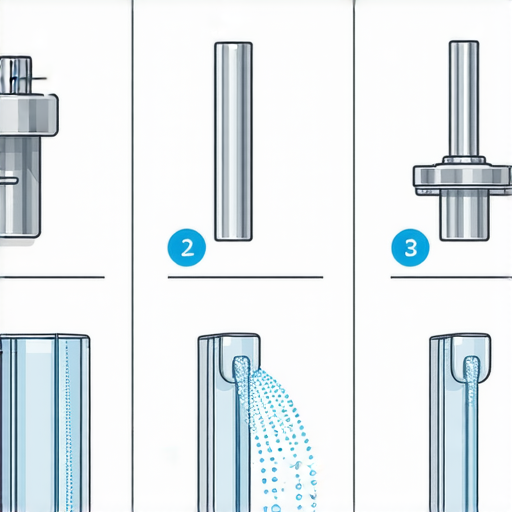 2

3