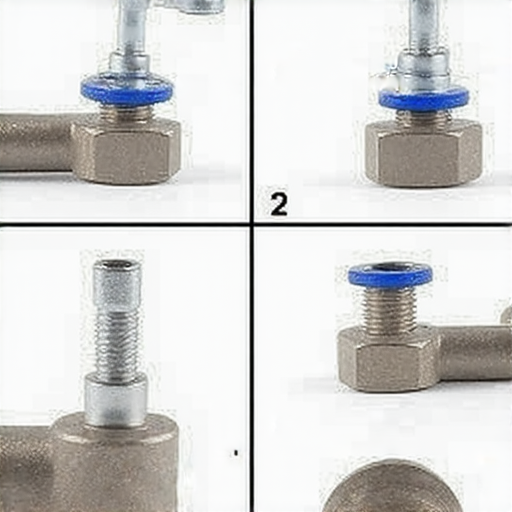 2