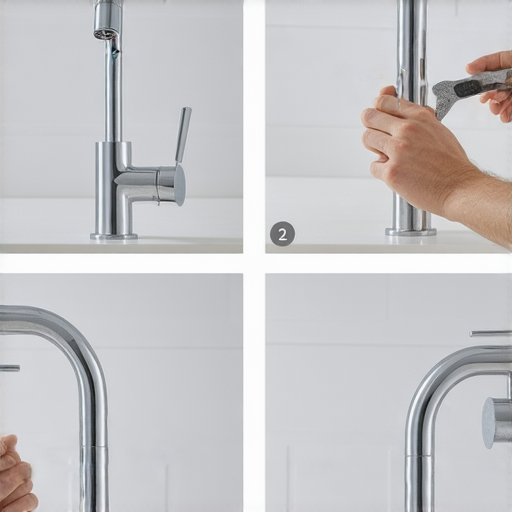 2